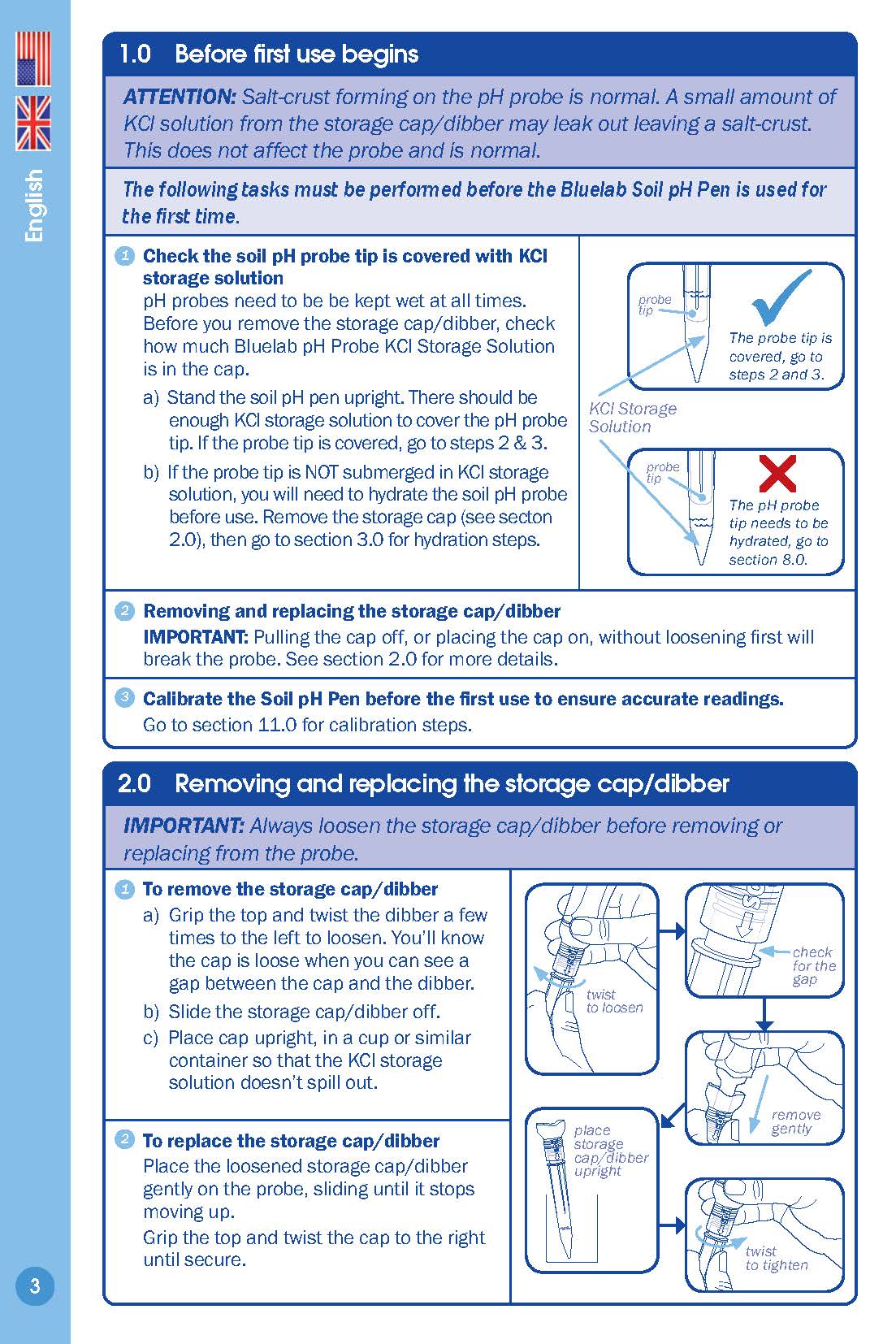 English

1.0 Before first use begins

ATTENTION: Salt-crust forming on the pH probe is normal. A small amount of KCl solution from the storage cap/dibber may leak out leaving a salt-crust. This does not affect the probe and is normal.

The following tasks must be performed before the Bluelab Soil pH Pen is used for the first time.

1 Check the soil pH probe tip is covered with KCl storage solution
pH probes need to be be kept wet at all times. Before you remove the storage cap/dibber, check how much Bluelab pH Probe KCl Storage Solution is in the cap.

a) Stand the soil pH pen upright. There should be enough KCl storage solution to cover the pH probe tip. If the probe tip is covered, go to steps 2 & 3.

b) If the probe tip is NOT submerged in KCl storage solution, you will need to hydrate the soil pH probe before use. Remove the storage cap (see secton 2.0), then go to section 3.0 for hydration steps.

probe tip

The probe tip is covered, go to steps 2 and 3.

KCl Storage Solution

probe tip

The pH probe tip needs to be hydrated, go to section 8.0.

2 Removing and replacing the storage cap/dibber
IMPORTANT: Pulling the cap off, or placing the cap on, without loosening first will break the probe. See section 2.0 for more details.

3 Calibrate the Soil pH Pen before the first use to ensure accurate readings.
Go to section 11.0 for calibration steps.

2.0 Removing and replacing the storage cap/dibber

IMPORTANT: Always loosen the storage cap/dibber before removing or replacing from the probe.

1 To remove the storage cap/dibber
a) Grip the top and twist the dibber a few times to the left to loosen. You'll know the cap is loose when you can see a gap between the cap and the dibber.
b) Slide the storage cap/dibber off.
c) Place cap upright, in a cup or similar container so that the KCl storage solution doesn't spill out.

2 To replace the storage cap/dibber
Place the loosened storage cap/dibber gently on the probe, sliding until it stops moving up.
Grip the top and twist the cap to the right until secure.

twist to loosen

check for the gap

remove gently

place storage cap/dibber upright

twist to tighten

3