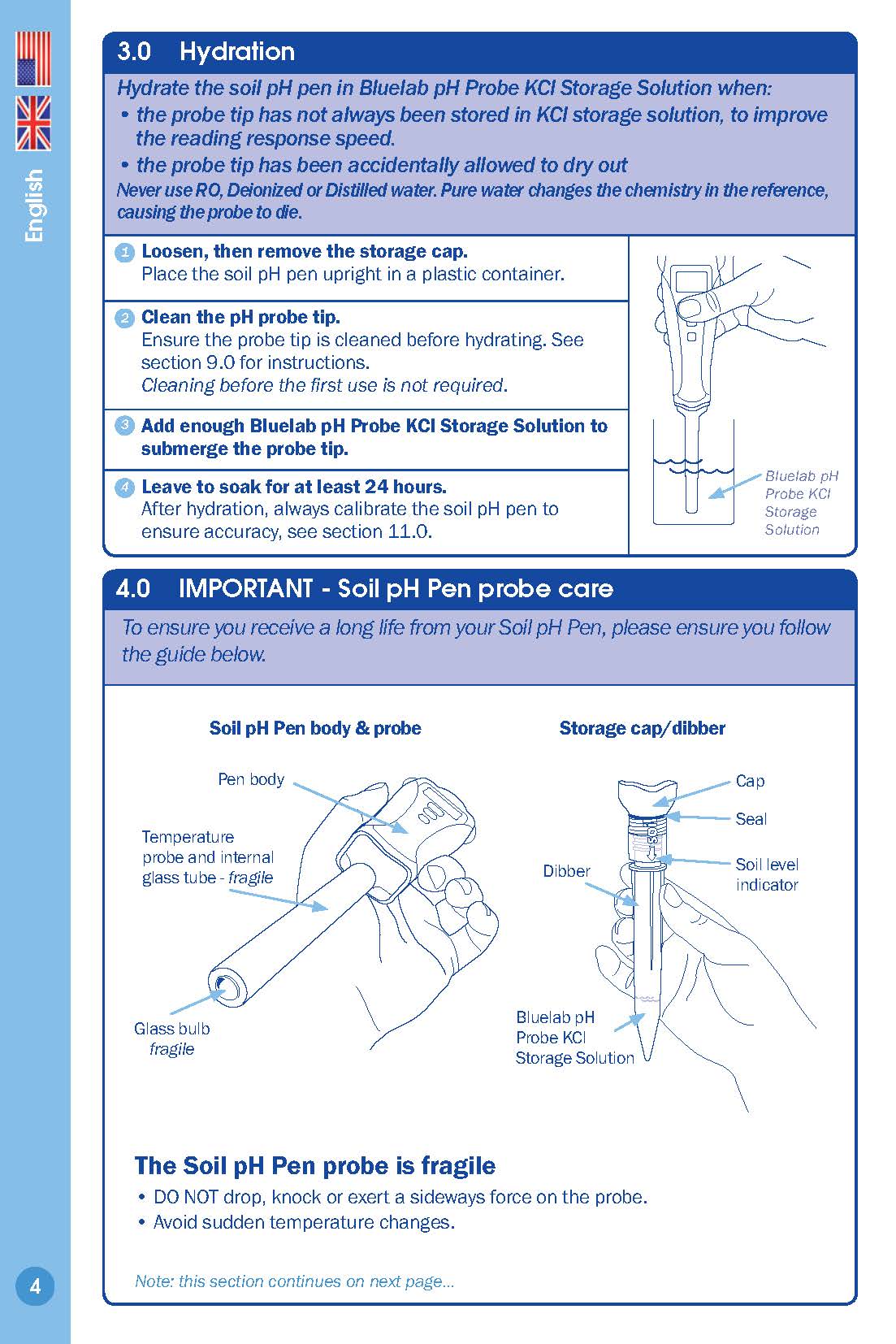 English

3.0 Hydration

Hydrate the soil pH pen in Bluelab pH Probe KCl Storage Solution when:
• the probe tip has not always been stored in KCl storage solution, to improve the reading response speed.
• the probe tip has been accidentally allowed to dry out
Never use RO, Deionized or Distilled water. Pure water changes the chemistry in the reference, causing the probe to die.

1 Loosen, then remove the storage cap.
Place the soil pH pen upright in a plastic container.

2 Clean the pH probe tip.
Ensure the probe tip is cleaned before hydrating. See section 9.0 for instructions.
Cleaning before the first use is not required.

3 Add enough Bluelab pH Probe KCl Storage Solution to submerge the probe tip.

4 Leave to soak for at least 24 hours.
After hydration, always calibrate the soil pH pen to ensure accuracy, see section 11.0.

Bluelab pH Probe KCl Storage Solution

4.0 IMPORTANT - Soil pH Pen probe care

To ensure you receive a long life from your Soil pH Pen, please ensure you follow the guide below.

Soil pH Pen body & probe

Pen body

Temperature probe and internal glass tube - fragile

Glass bulb fragile

Storage cap/dibber

Cap

Seal

Soil level indicator

Dibber

Bluelab pH Probe KCl Storage Solution

The Soil pH Pen probe is fragile
• DO NOT drop, knock or exert a sideways force on the probe.
• Avoid sudden temperature changes.

Note: this section continues on next page...

4