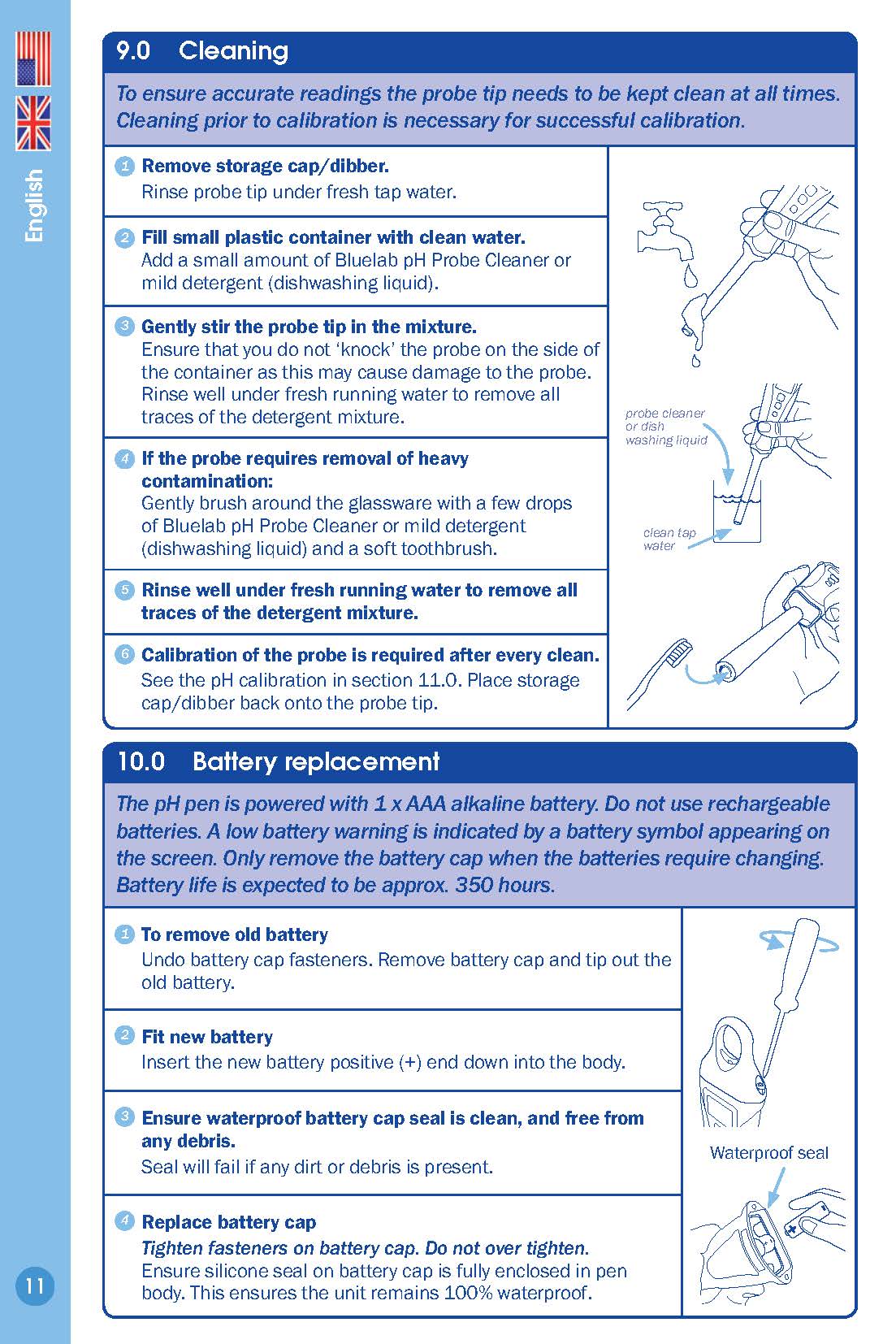 English

9.0 Cleaning

To ensure accurate readings the probe tip needs to be kept clean at all times. Cleaning prior to calibration is necessary for successful calibration.

1 Remove storage cap/dibber.
Rinse probe tip under fresh tap water.

2 Fill small plastic container with clean water.
Add a small amount of Bluelab pH Probe Cleaner or mild detergent (dishwashing liquid).

3 Gently stir the probe tip in the mixture.
Ensure that you do not 'knock' the probe on the side of the container as this may cause damage to the probe. Rinse well under fresh running water to remove all traces of the detergent mixture.

4 If the probe requires removal of heavy contamination:
Gently brush around the glassware with a few drops of Bluelab pH Probe Cleaner or mild detergent (dishwashing liquid) and a soft toothbrush.

5 Rinse well under fresh running water to remove all traces of the detergent mixture.

6 Calibration of the probe is required after every clean.
See the pH calibration in section 11.0. Place storage cap/dibber back onto the probe tip.

probe cleaner or dish washing liquid

clean tap water

10.0 Battery replacement

The pH pen is powered with 1 x AAA alkaline battery. Do not use rechargeable batteries. A low battery warning is indicated by a battery symbol appearing on the screen. Only remove the battery cap when the batteries require changing. Battery life is expected to be approx. 350 hours.

1 To remove old battery
Undo battery cap fasteners. Remove battery cap and tip out the old battery.

2 Fit new battery
Insert the new battery positive (+) end down into the body.

3 Ensure waterproof battery cap seal is clean, and free from any debris.
Seal will fail if any dirt or debris is present.

4 Replace battery cap
Tighten fasteners on battery cap. Do not over tighten.
Ensure silicone seal on battery cap is fully enclosed in pen body. This ensures the unit remains 100% waterproof.

Waterproof seal

11